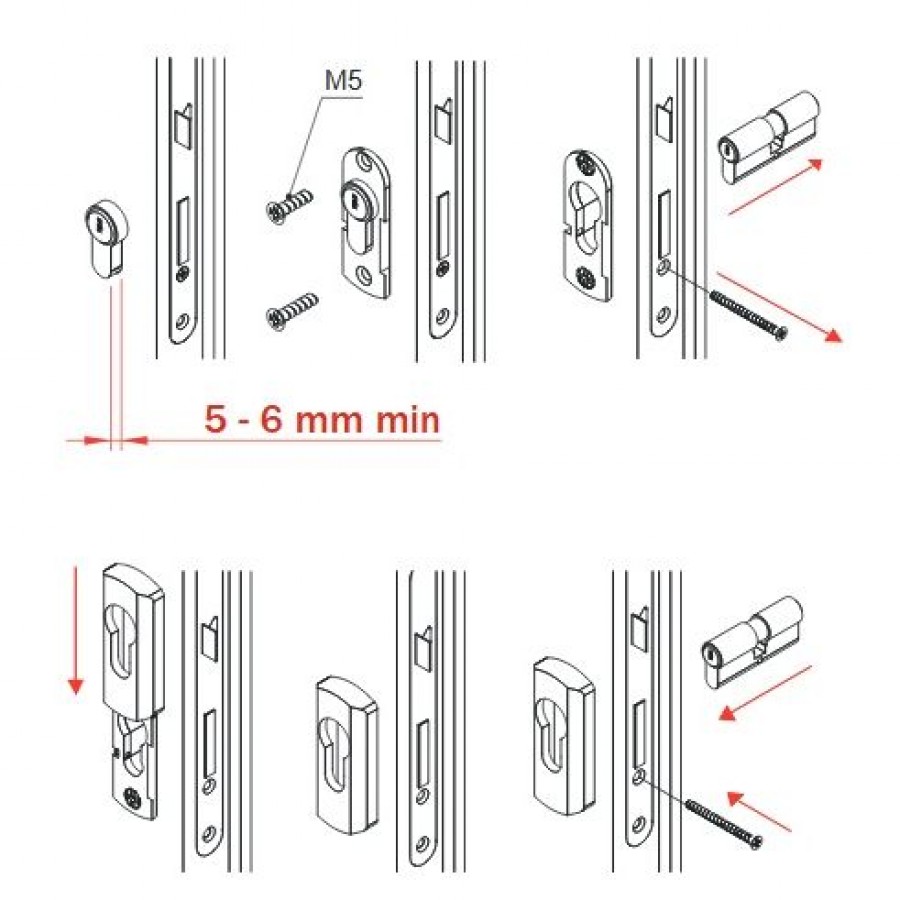 M5

5 - 6 mm min